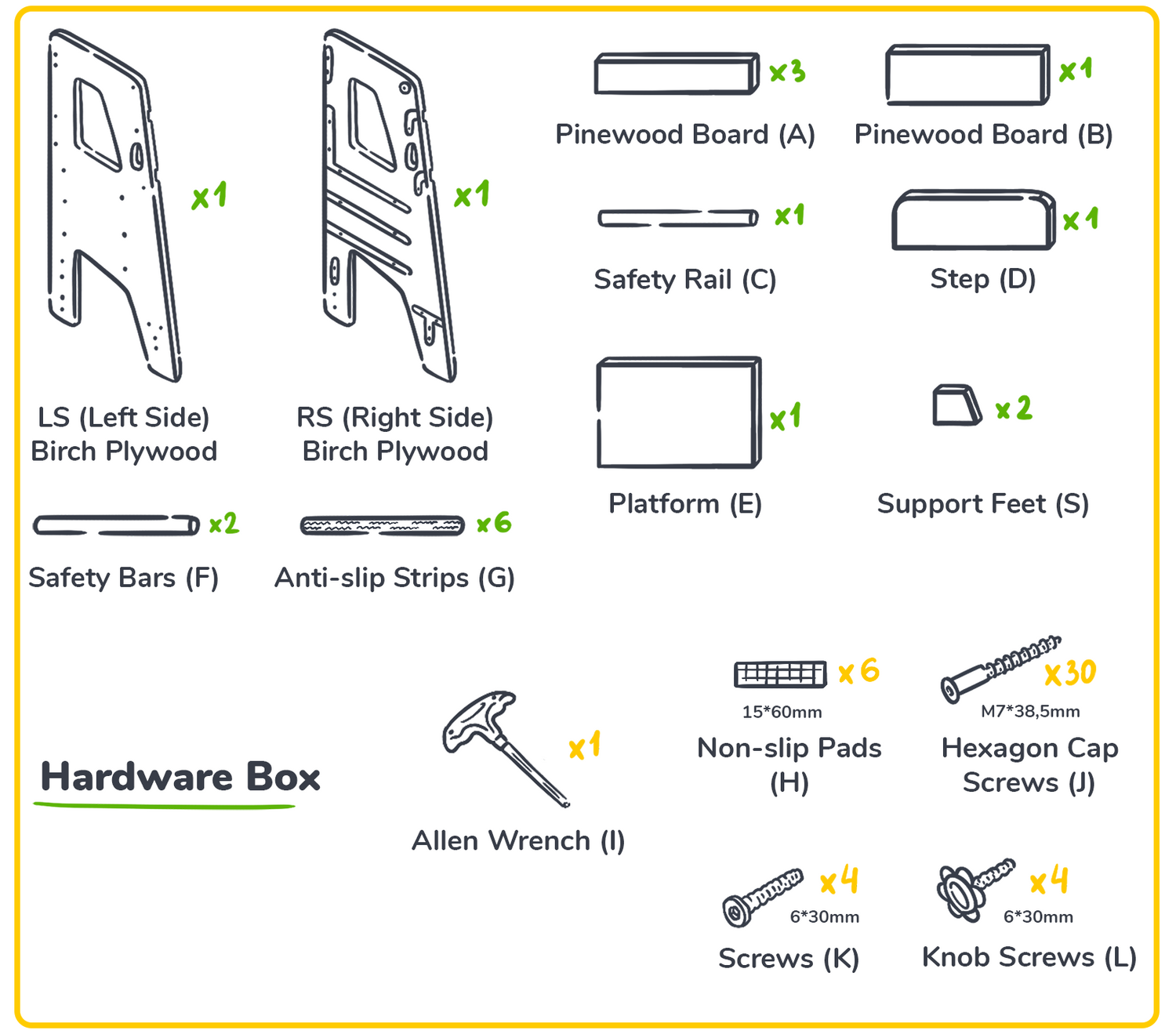 x1
LS (Left Side)
Birch Plywood

x1
RS (Right Side)
Birch Plywood

x3
Pinewood Board (A)

x1
Pinewood Board (B)

x1
Safety Rail (C)

x1
Step (D)

x1
Platform (E)

x2
Support Feet (S)

x2
Safety Bars (F)

x6
Anti-slip Strips (G)

Hardware Box

x1
Allen Wrench (I)

x6
15*60mm
Non-slip Pads (H)

x30
M7*38,5mm
Hexagon Cap Screws (J)

x4
6*30mm
Screws (K)

x4
6*30mm
Knob Screws (L)