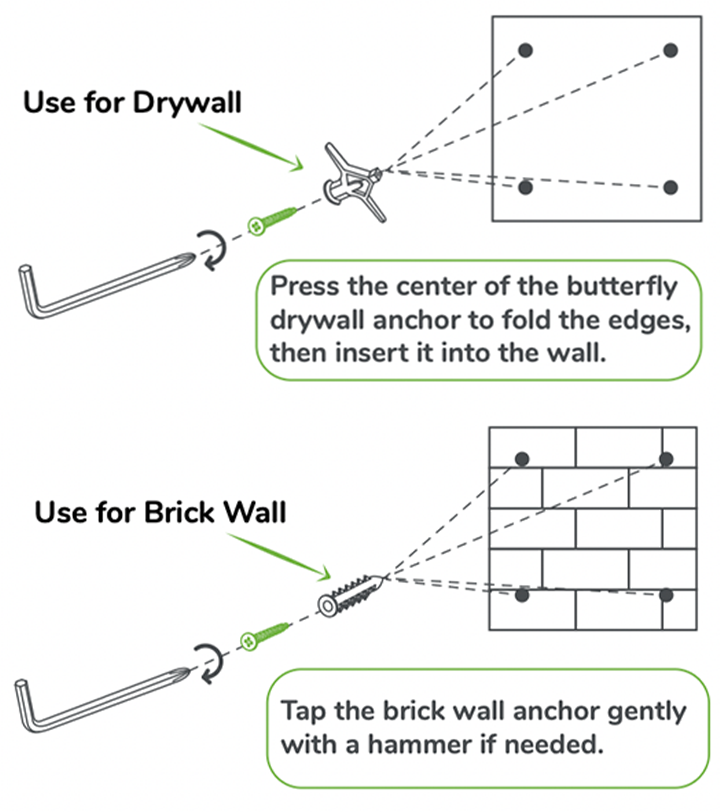 Use for Drywall

Press the center of the butterfly drywall anchor to fold the edges, then insert it into the wall.

Use for Brick Wall

Tap the brick wall anchor gently with a hammer if needed.