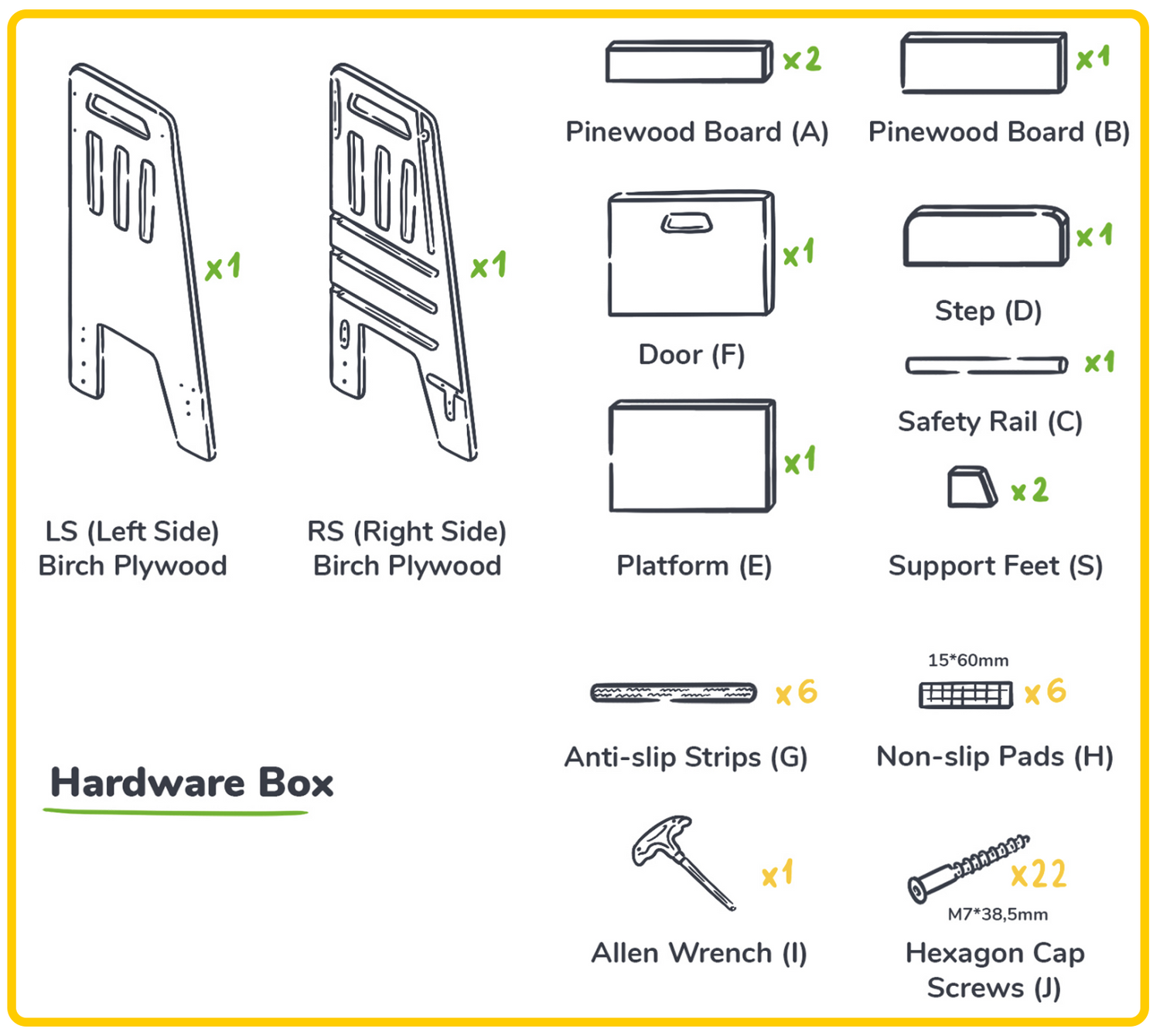 x1
LS (Left Side)
Birch Plywood

x1
RS (Right Side)
Birch Plywood

x2
Pinewood Board (A)

x1
Pinewood Board (B)

x1
Door (F)

x1
Step (D)

x1
Safety Rail (C)

x1
Platform (E)

x2
Support Feet (S)

Hardware Box

x6
Anti-slip Strips (G)

15*60mm
x6
Non-slip Pads (H)

x1
Allen Wrench (I)

x22
M7*38,5mm
Hexagon Cap Screws (J)